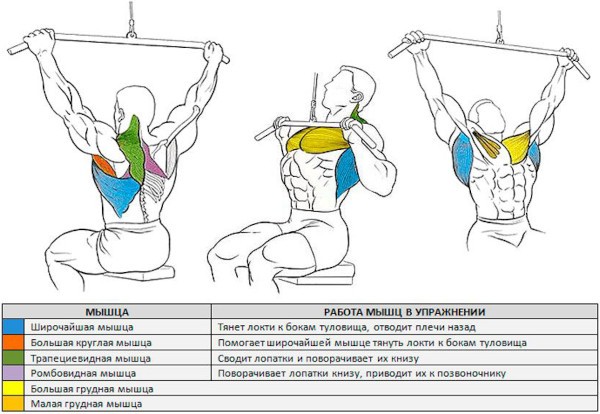 | МЫШЦА | РАБОТА МЫШЦ В УПРАЖНЕНИИ |
|---|---|
| Широчайшая мышца | Тянет локти к бокам туловища, отводит плечи назад |
| Большая круглая мышца | Помогает широчайшей мышце тянуть локти к бокам туловища |
| Трапециевидная мышца | Сводит лопатки и поворачивает их книзу |
| Ромбовидная мышца | Поворачивает лопатки книзу, приводит их к позвоночнику |
| Большая грудная мышца | |
| Малая грудная мышца | |